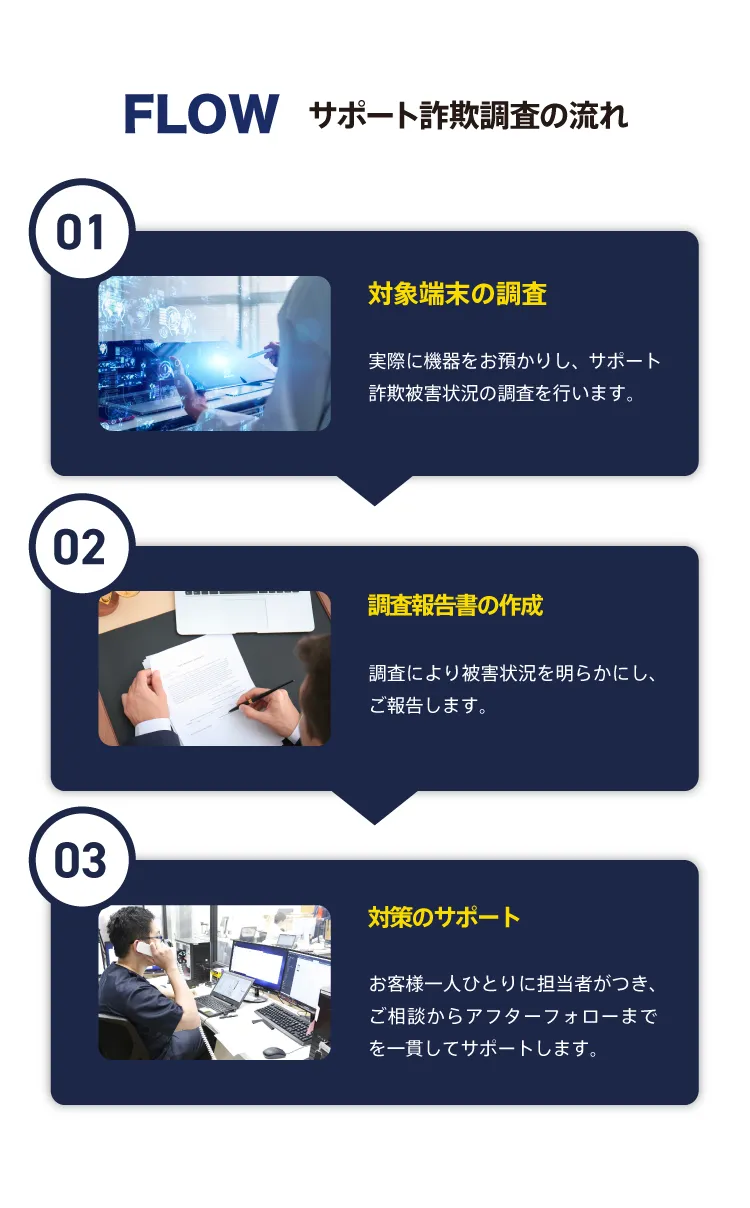 FLOW サポート詐欺調査の流れ

01

対象端末の調査

実際に機器をお預かりし、サポート詐欺被害状況の調査を行います。

02

調査報告書の作成

調査により被害状況を明らかにし、ご報告します。

03

対策のサポート

お客様一人ひとりに担当者がつき、ご相談からアフターフォローまでを一貫してサポートします。